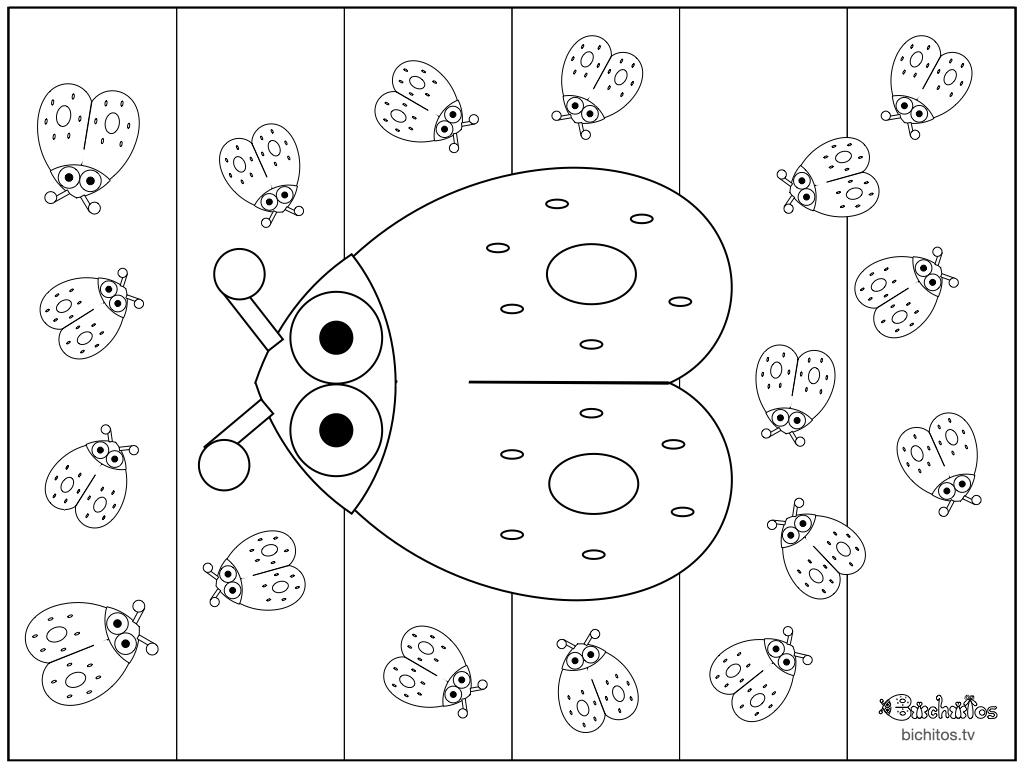 Bichitos
bichitos.tv