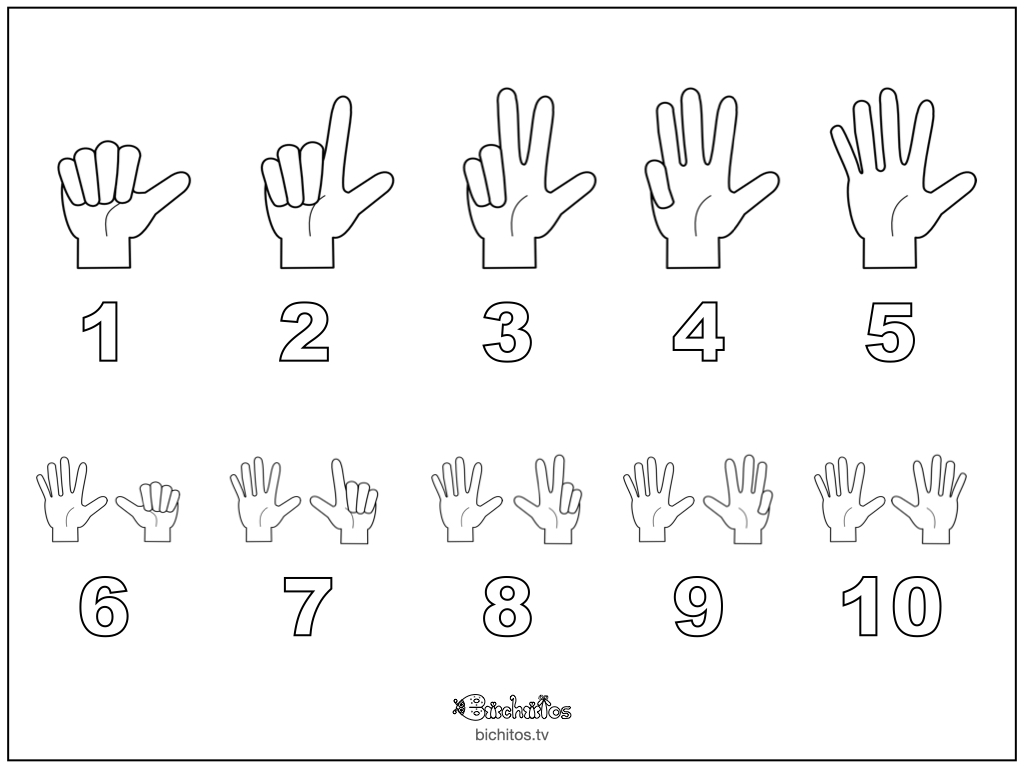 1 2 3 4 5

6 7 8 9 10

Bichitos
bichitos.tv